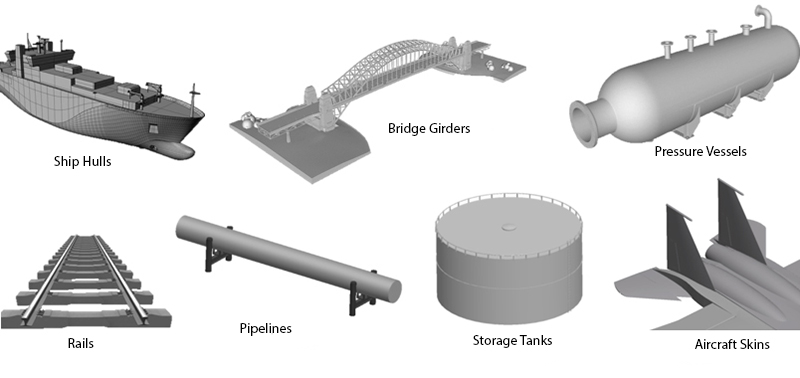 Ship Hulls

Bridge Girders

Pressure Vessels

Rails

Pipelines

Storage Tanks

Aircraft Skins